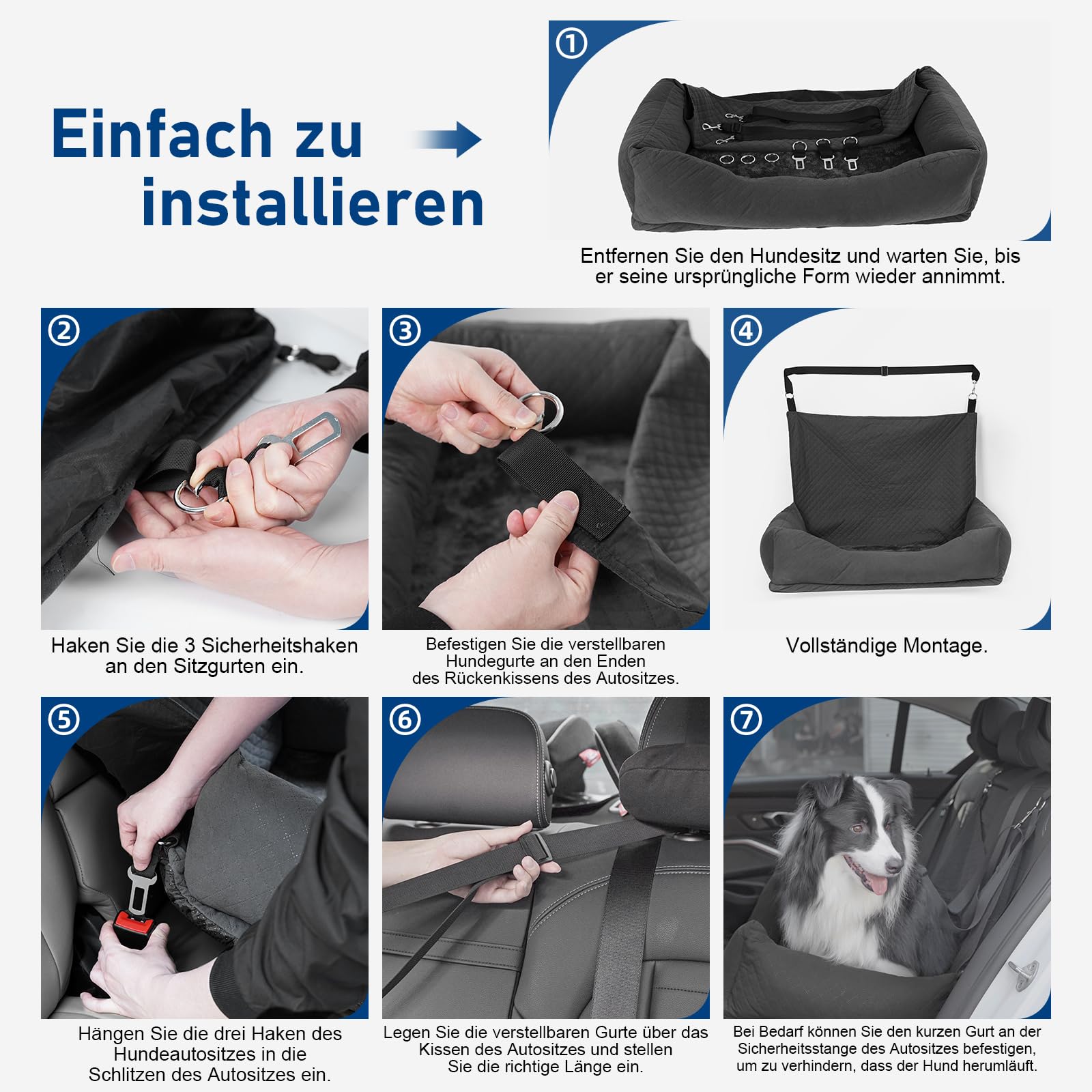 Einfach zu installieren

①

Entfernen Sie den Hundesitz und warten Sie, bis er seine ursprüngliche Form wieder annimmt.

②

Haken Sie die 3 Sicherheitshaken an den Sitzgurten ein.

③

Befestigen Sie die verstellbaren Hundegurte an den Enden des Rückenkissens des Autositzes.

④

Vollständige Montage.

⑤

Hängen Sie die drei Haken des Hundeautositzes in die Schlitzen des Autositzes ein.

⑥

Legen Sie die verstellbaren Gurte über das Kissen des Autositzes und stellen Sie die richtige Länge ein.

⑦

Bei Bedarf können Sie den kurzen Gurt an der Sicherheitsstange des Autositzes befestigen, um zu verhindern, dass der Hund herumläuft.