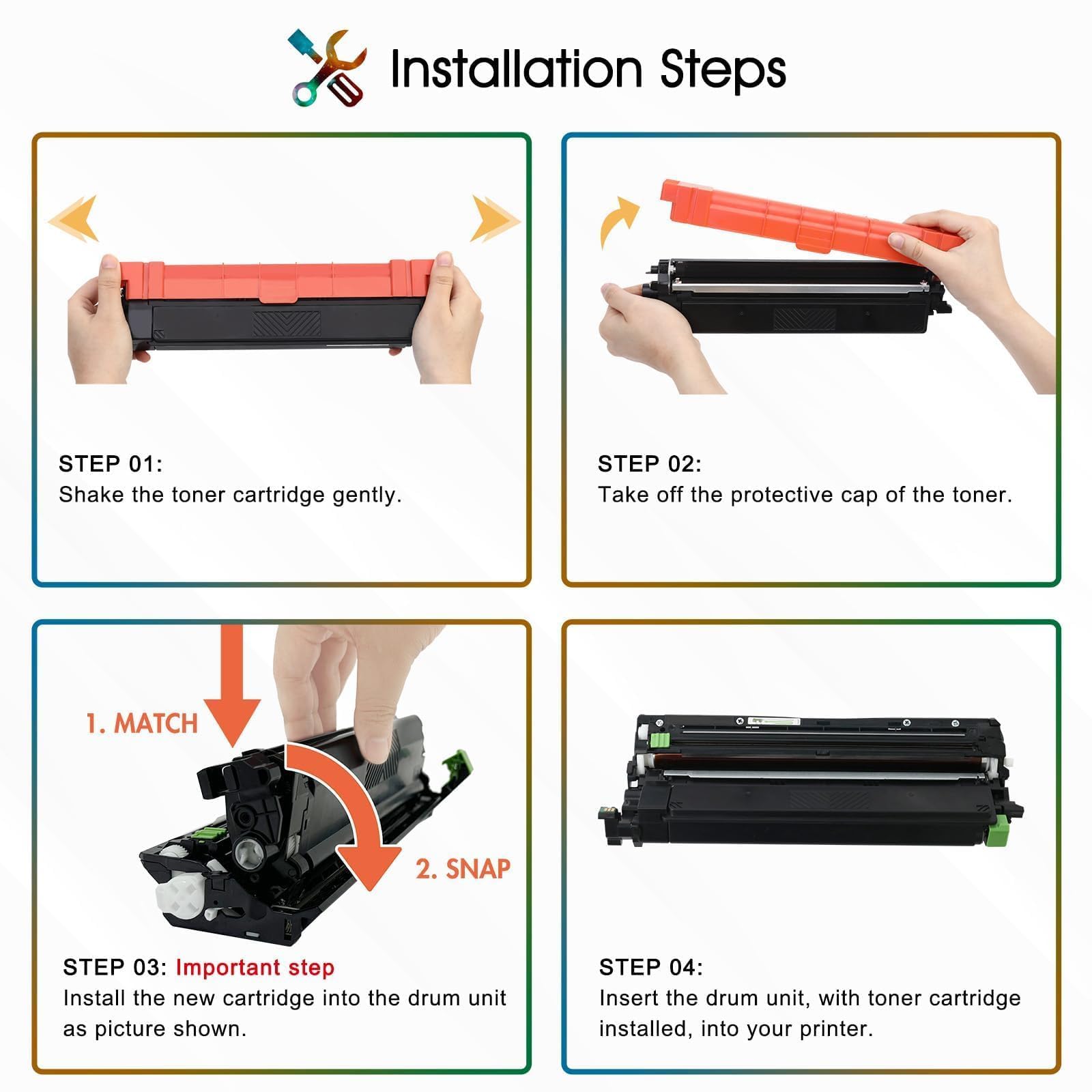 Installation Steps

STEP 01:
Shake the toner cartridge gently.

STEP 02:
Take off the protective cap of the toner.

1. MATCH

2. SNAP

STEP 03: Important step
Install the new cartridge into the drum unit as picture shown.

STEP 04:
Insert the drum unit, with toner cartridge installed, into your printer.