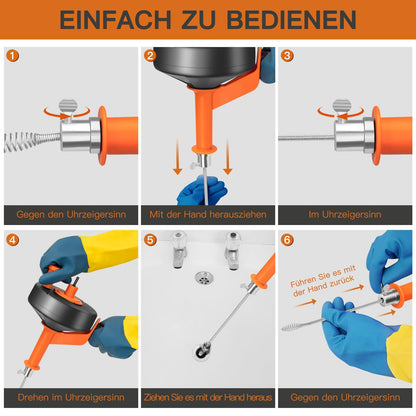 EINFACH ZU BEDIENEN

1
Gegen den Uhrzeigersinn

2
Mit der Hand herausziehen

3
Im Uhrzeigersinn

4
Drehen im Uhrzeigersinn

5
Ziehen Sie es mit der Hand heraus

6
Führen Sie es mit der Hand zurück
Gegen den Uhrzeigersinn