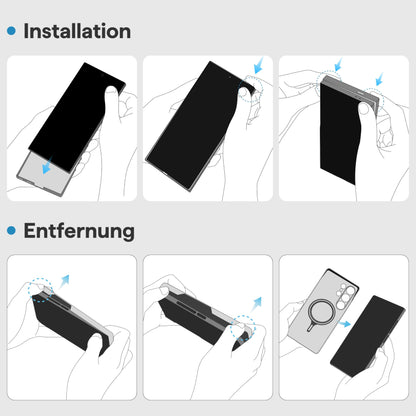 Installation

Entfernung