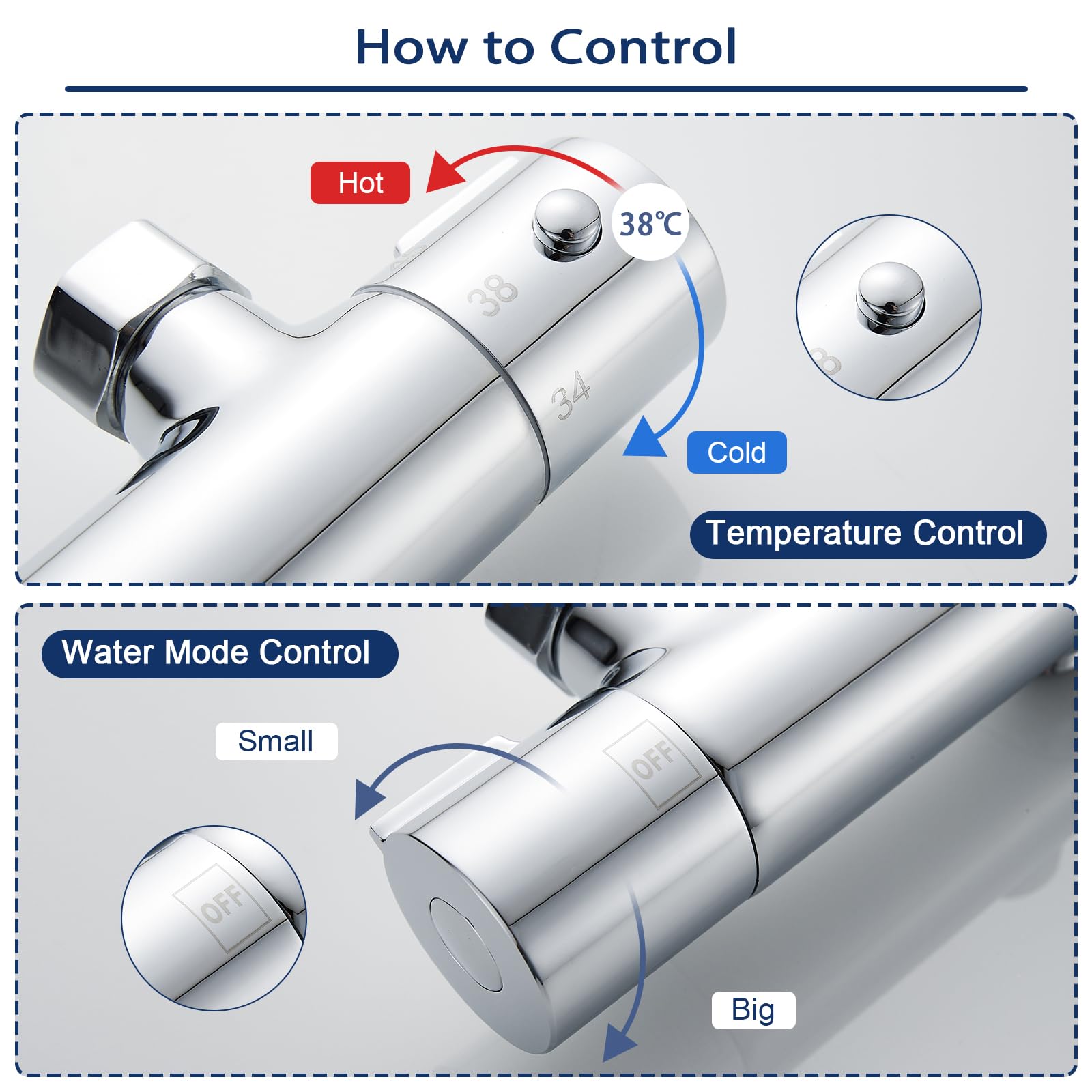 How to Control

Hot

38℃

38

34

Cold

Temperature Control

Water Mode Control

Small

OFF

OFF

Big