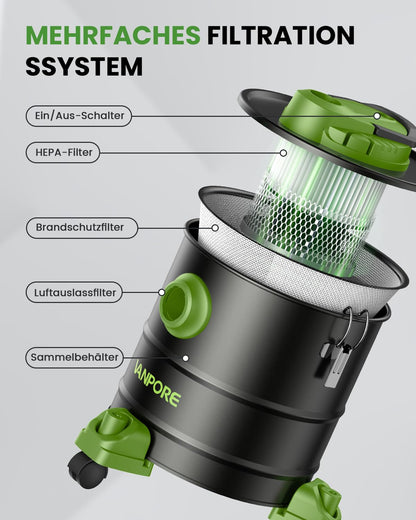 MEHRFACHES FILTRATION SSYSTEM

Ein/Aus-Schalter

HEPA-Filter

Brandschutzfilter

Luftauslassfilter

Sammelbehälter

VANPORE