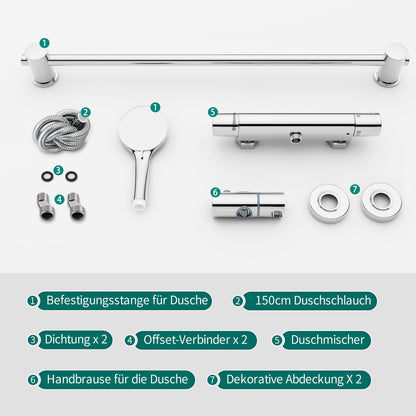 1
2
1
5
3
4
6
7

1 Befestigungsstange für Dusche
2 150cm Duschschlauch
3 Dichtung x 2
4 Offset-Verbinder x 2
5 Duschmischer
6 Handbrause für die Dusche
7 Dekorative Abdeckung X 2