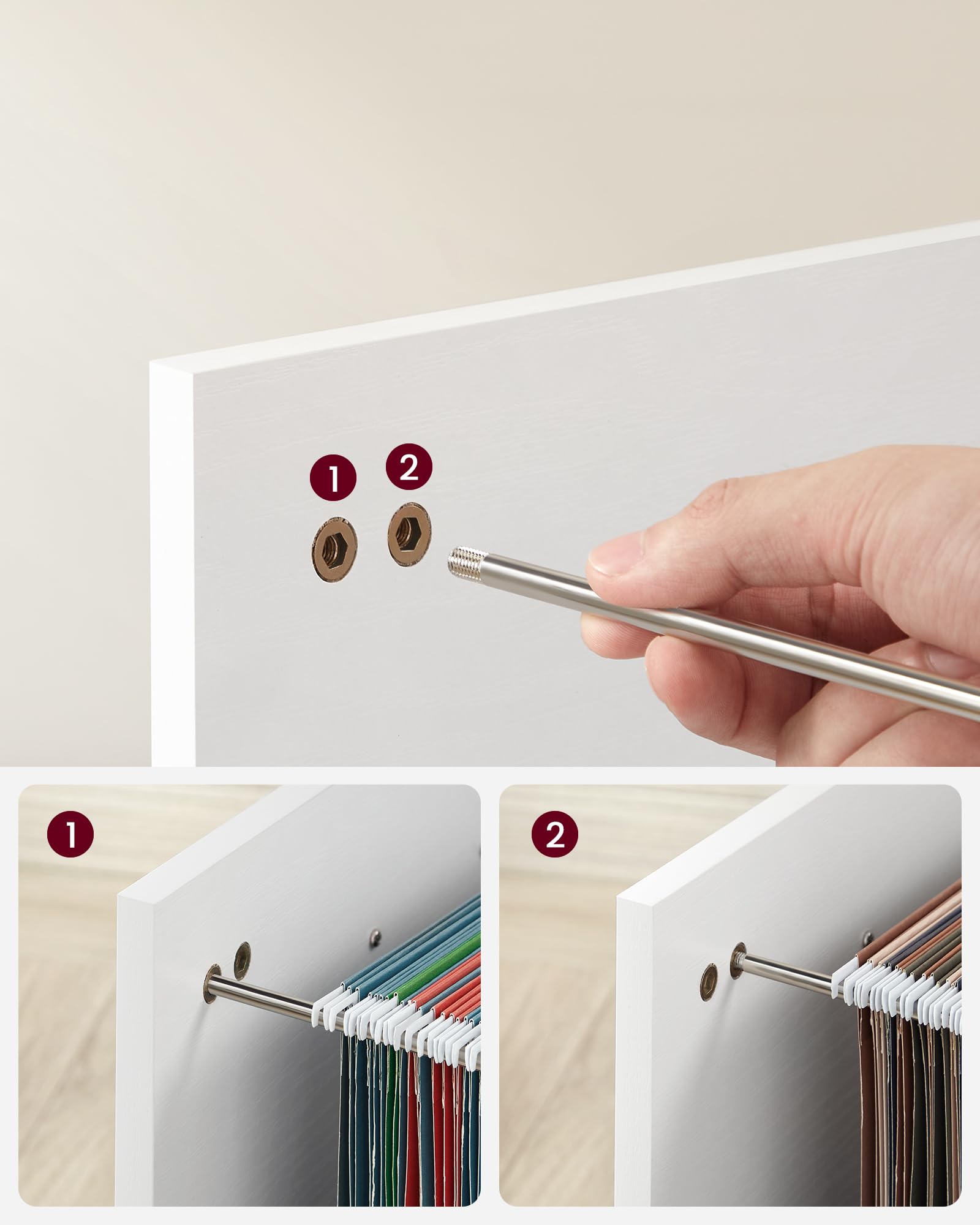 1
2
1
2