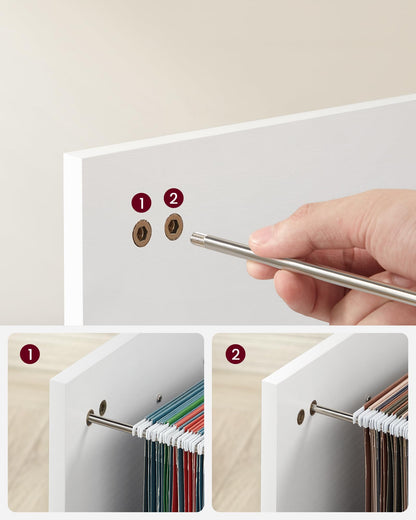 1
2
1
2