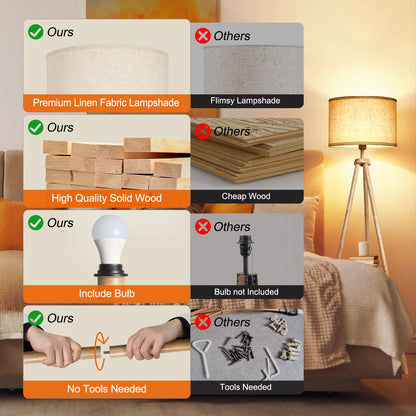 Ours

Premium Linen Fabric Lampshade

Others

Flimsy Lampshade

Ours

High Quality Solid Wood

Others

Cheap Wood

Ours

Include Bulb

Others

Bulb not Included

Ours

No Tools Needed

Others

Tools Needed