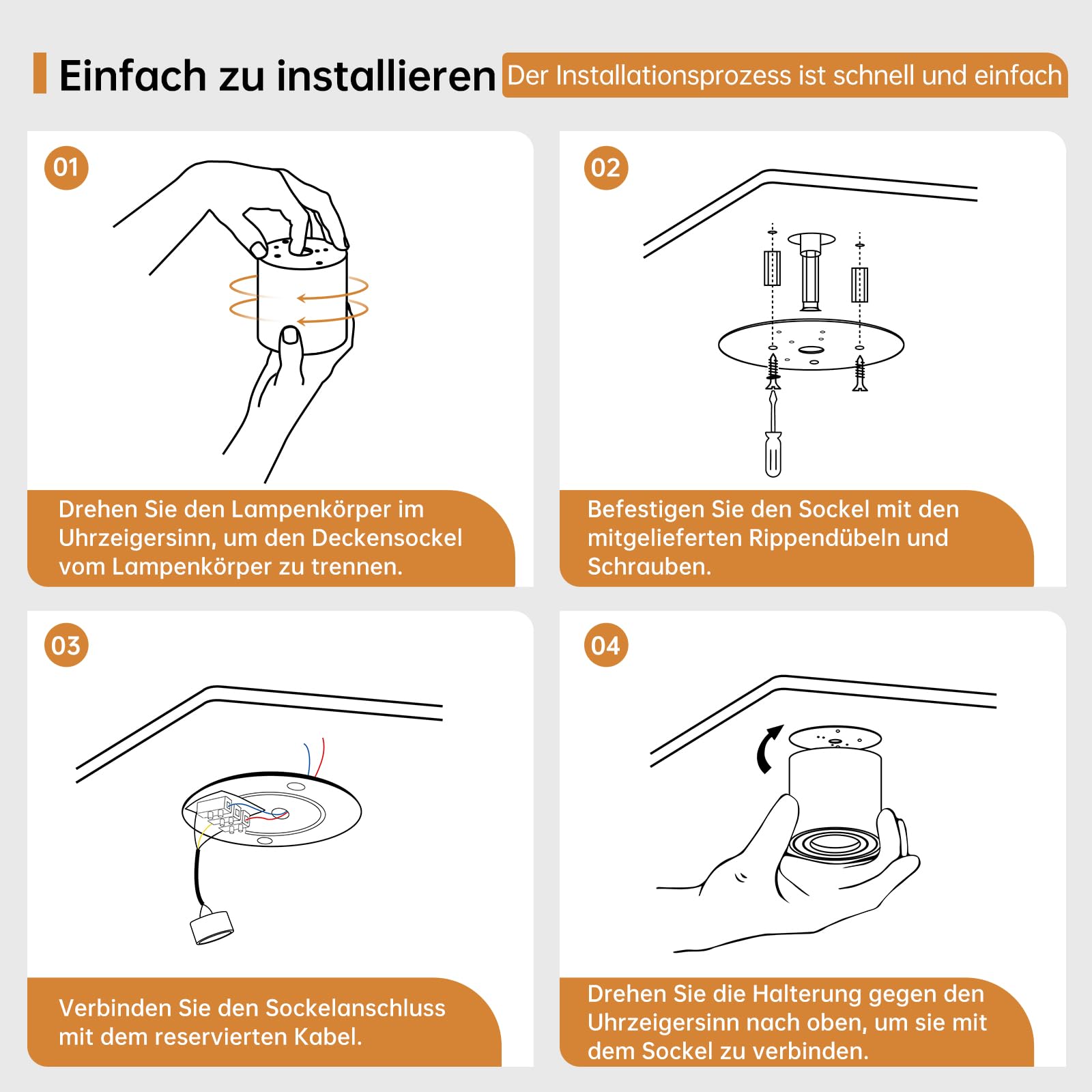 Einfach zu installieren Der Installationsprozess ist schnell und einfach

01

Drehen Sie den Lampenkörper im Uhrzeigersinn, um den Deckensockel vom Lampenkörper zu trennen.

02

Befestigen Sie den Sockel mit den mitgelieferten Rippendübeln und Schrauben.

03

Verbinden Sie den Sockelanschluss mit dem reservierten Kabel.

04

Drehen Sie die Halterung gegen den Uhrzeigersinn nach oben, um sie mit dem Sockel zu verbinden.