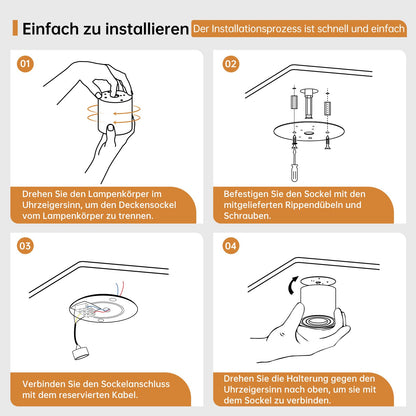 Einfach zu installieren

Der Installationsprozess ist schnell und einfach

01

Drehen Sie den Lampenkörper im Uhrzeigersinn, um den Deckensockel vom Lampenkörper zu trennen.

02

Befestigen Sie den Sockel mit den mitgelieferten Rippendübeln und Schrauben.

03

Verbinden Sie den Sockelanschluss mit dem reservierten Kabel.

04

Drehen Sie die Halterung gegen den Uhrzeigersinn nach oben, um sie mit dem Sockel zu verbinden.