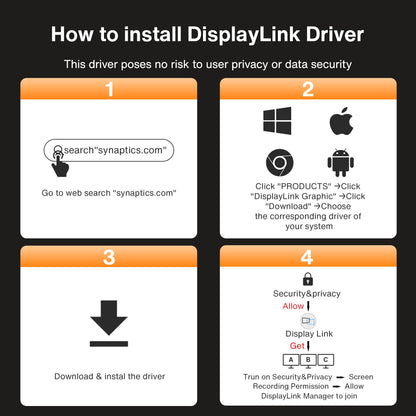 How to install DisplayLink Driver

This driver poses no risk to user privacy or data security

1

search"synaptics.com"

Go to web search "synaptics.com"

2

Click "PRODUCTS" →Click "DisplayLink Graphic" →Click "Download" →Choose the corresponding driver of your system

3

Download & instal the driver

4

Security&privacy

Allow

Display Link

Get

A B C

Trun on Security&Privacy → Screen Recording Permission → Allow DisplayLink Manager to join