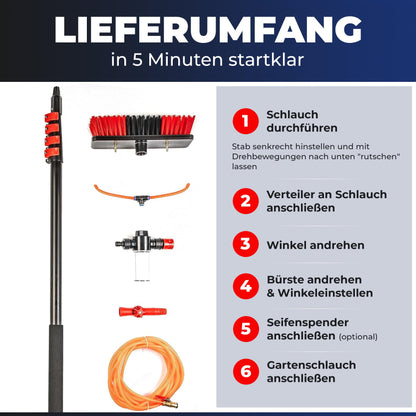 LIEFERUMFANG
in 5 Minuten startklar

1 Schlauch durchführen

Stab senkrecht hinstellen und mit Drehbewegungen nach unten "rutschen" lassen

2 Verteiler an Schlauch anschließen

3 Winkel andrehen

4 Bürste andrehen & Winkeleinstellen

5 Seifenspender anschließen (optional)

6 Gartenschlauch anschließen