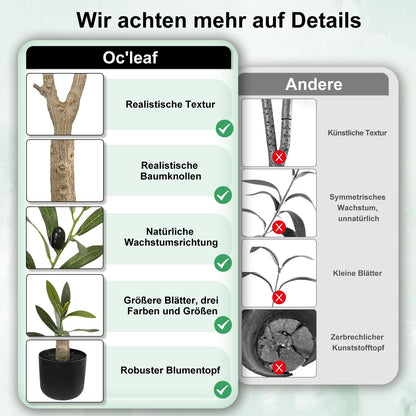 Wir achten mehr auf Details

Oc'leaf

Realistische Textur

Realistische Baumknollen

Natürliche Wachstumsrichtung

Größere Blätter, drei Farben und Größen

Robuster Blumentopf

Andere

Künstliche Textur

Symmetrisches Wachstum, unnatürlich

Kleine Blätter

Zerbrechlicher Kunststofftopf