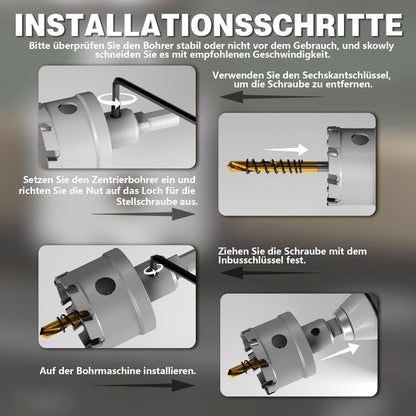 INSTALLATIONSSCHRITTE

Bitte überprüfen Sie den Bohrer stabil oder nicht vor dem Gebrauch, und skowly schneiden Sie es mit empfohlenen Geschwindigkeit.

Verwenden Sie den Sechskantschlüssel, um die Schraube zu entfernen.

Setzen Sie den Zentrierbohrer ein und richten Sie die Nut auf das Loch für die Stellschraube aus.

Ziehen Sie die Schraube mit dem Inbusschlüssel fest.

Auf der Bohrmaschine installieren.