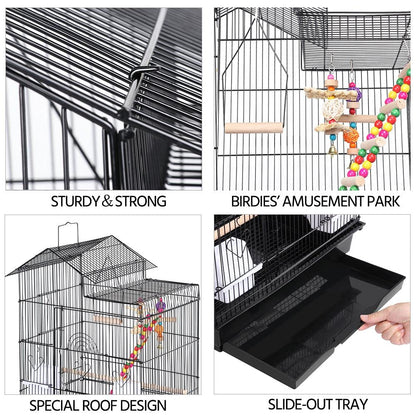 STURDY & STRONG

BIRDIES' AMUSEMENT PARK

SPECIAL ROOF DESIGN

SLIDE-OUT TRAY