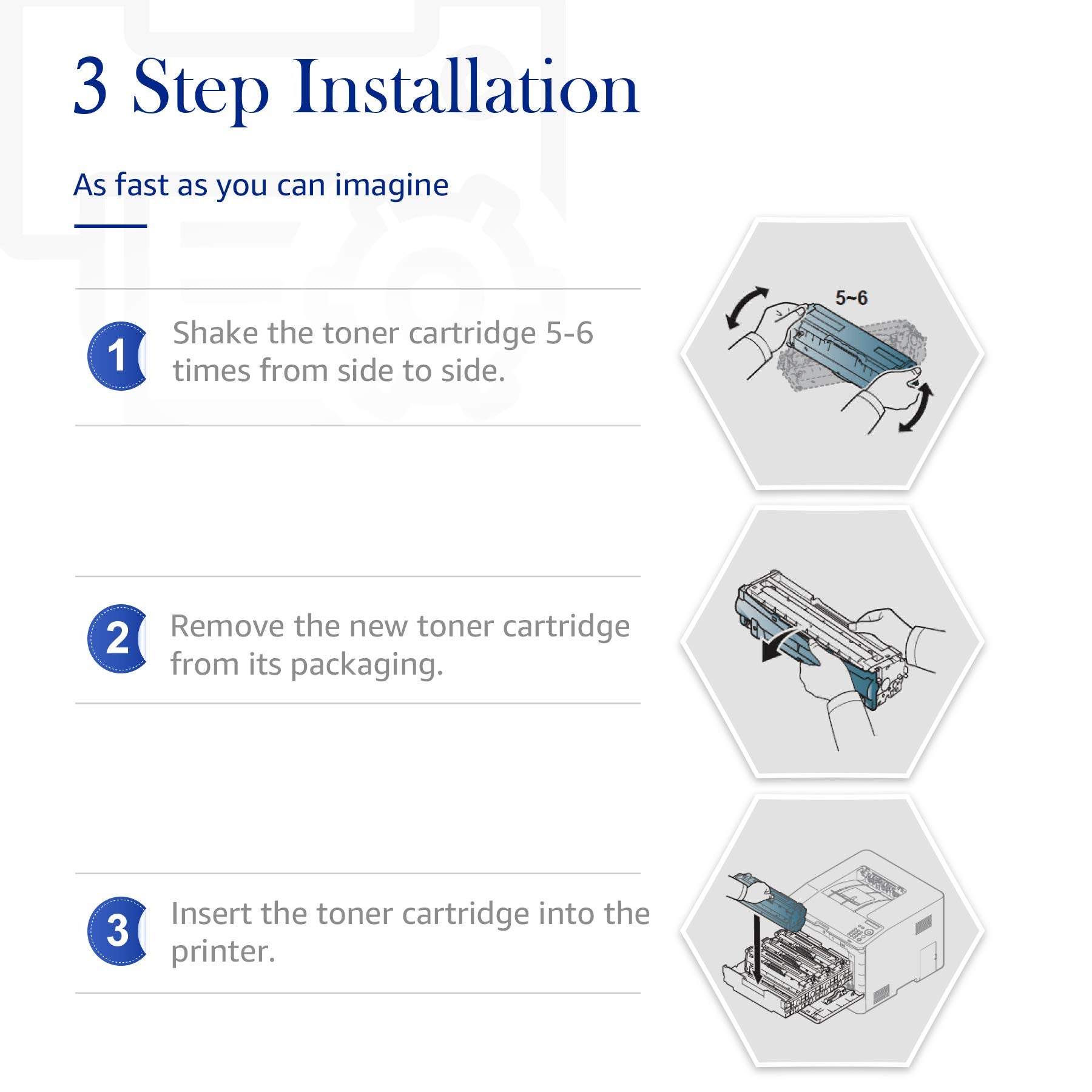 3 Step Installation

As fast as you can imagine

1 Shake the toner cartridge 5-6 times from side to side.

5~6

2 Remove the new toner cartridge from its packaging.

3 Insert the toner cartridge into the printer.