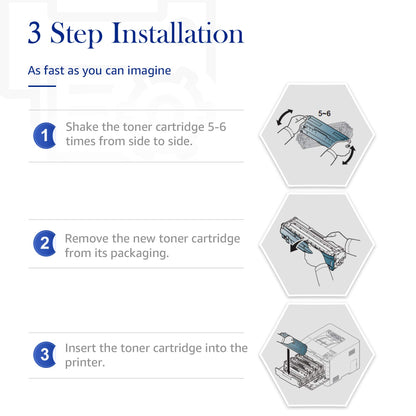 3 Step Installation

As fast as you can imagine

1 Shake the toner cartridge 5-6 times from side to side.

5~6

2 Remove the new toner cartridge from its packaging.

3 Insert the toner cartridge into the printer.