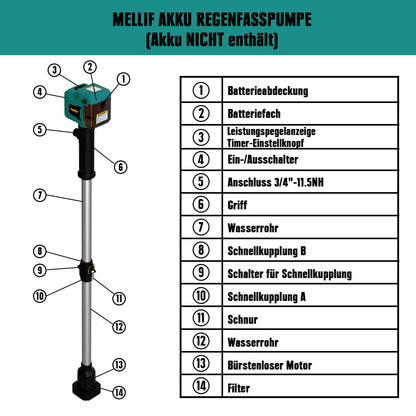 MELLIF AKKU REGENFASSPUMPE
(Akku NICHT enthält)

3
2
1
4
5
6
7
8
9
10
11
12
13
14

| ① | Batterieabdeckung |
|---|---|
| ② | Batteriefach |
| ③ | Leistungspegelanzeige Timer-Einstellknopf |
| ④ | Ein-/Ausschalter |
| ⑤ | Anschluss 3/4"-11.5NH |
| ⑥ | Griff |
| ⑦ | Wasserrohr |
| ⑧ | Schnellkupplung B |
| ⑨ | Schalter für Schnellkupplung |
| ⑩ | Schnellkupplung A |
| ⑪ | Schnur |
| ⑫ | Wasserrohr |
| ⑬ | Bürstenloser Motor |
| ⑭ | Filter |