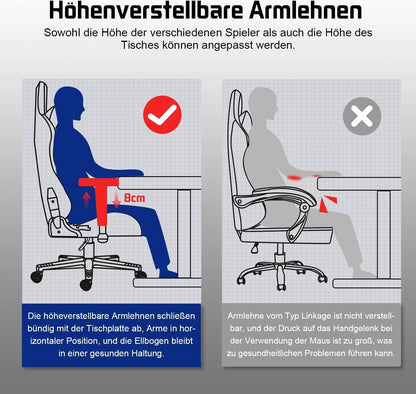 Höhenverstellbare Armlehnen

Sowohl die Höhe der verschiedenen Spieler als auch die Höhe des Tisches können angepasst werden.

8cm

Die höheverstellbare Armlehnen schließen bündig mit der Tischplatte ab, Arme in horizontaler Position, und die Ellbogen bleibt in einer gesunden Haltung.

Armlehne vom Typ Linkage ist nicht verstellbar, und der Druck auf das Handgelenk bei der Verwendung der Maus ist zu groß, was zu gesundheitlichen Problemen führen kann.