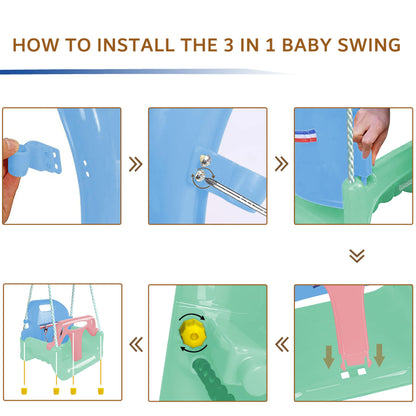 HOW TO INSTALL THE 3 IN 1 BABY SWING