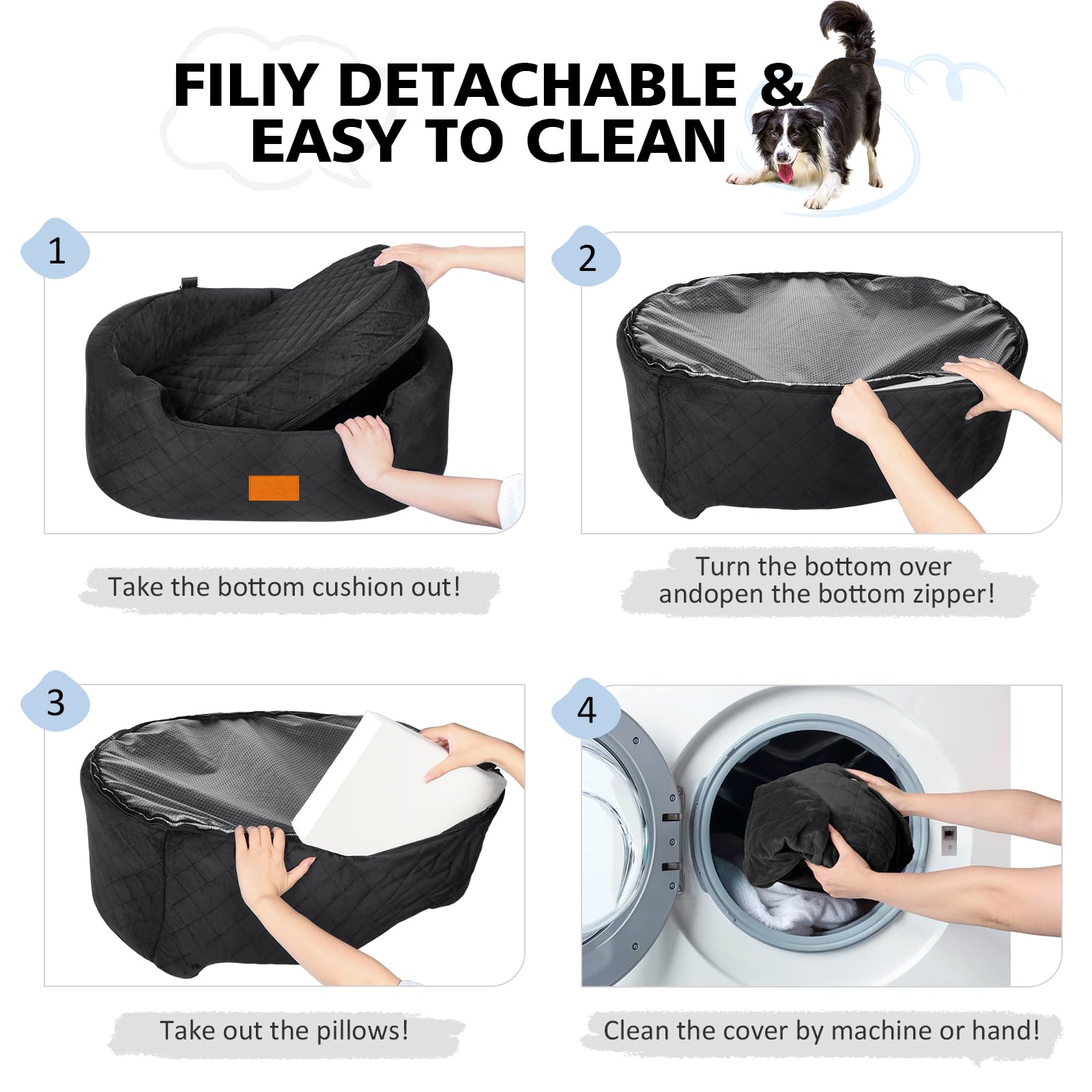 FILIY DETACHABLE & EASY TO CLEAN

1

Take the bottom cushion out!

2

Turn the bottom over andopen the bottom zipper!

3

Take out the pillows!

4

Clean the cover by machine or hand!