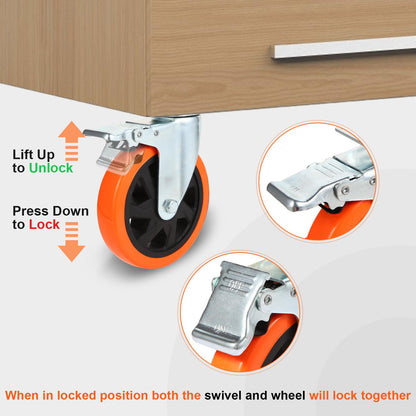 Lift Up
to Unlock

Press Down
to Lock

When in locked position both the swivel and wheel will lock together