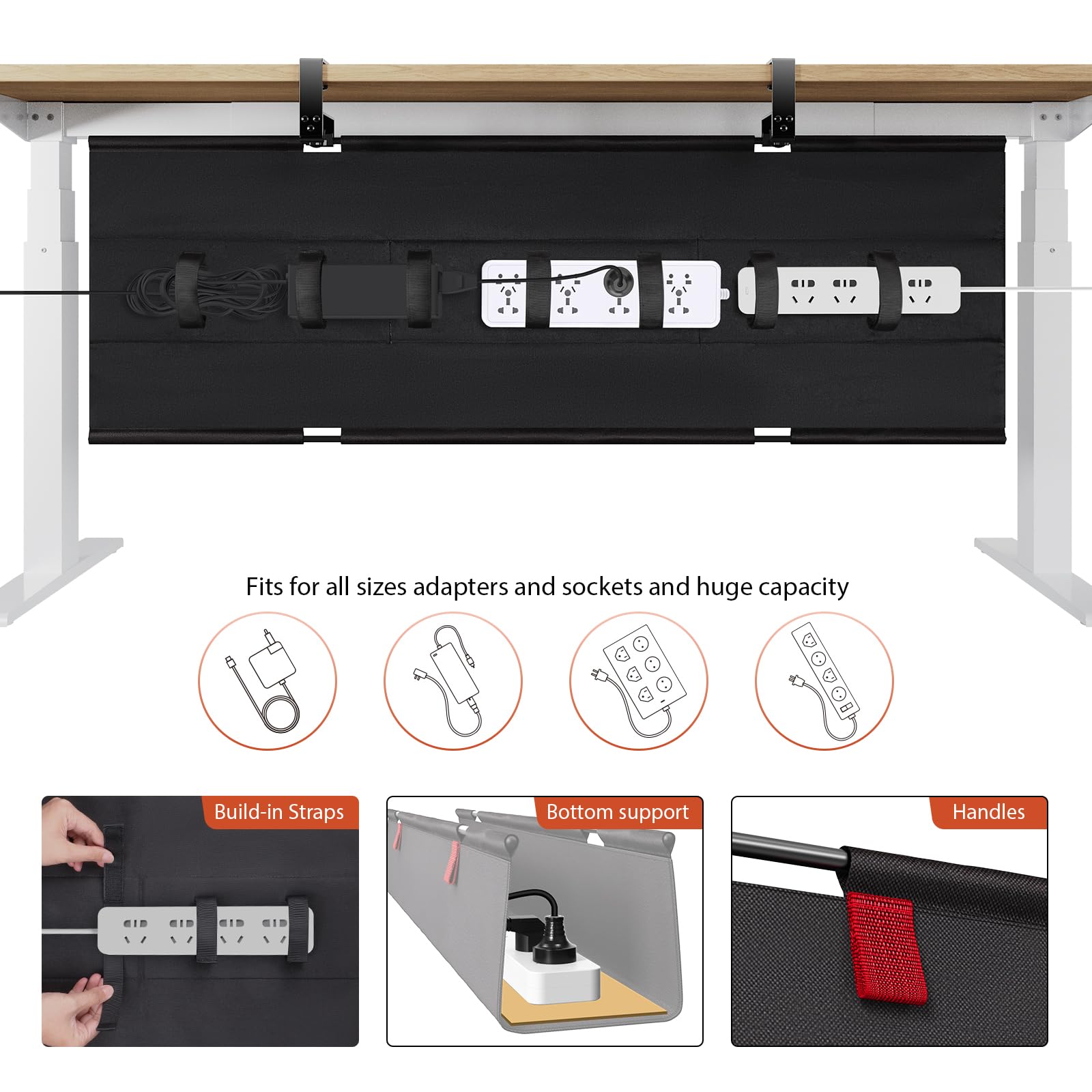 Fits for all sizes adapters and sockets and huge capacity

Build-in Straps

Bottom support

Handles