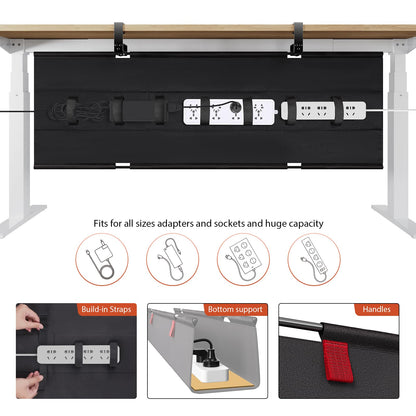 Fits for all sizes adapters and sockets and huge capacity

Build-in Straps

Bottom support

Handles