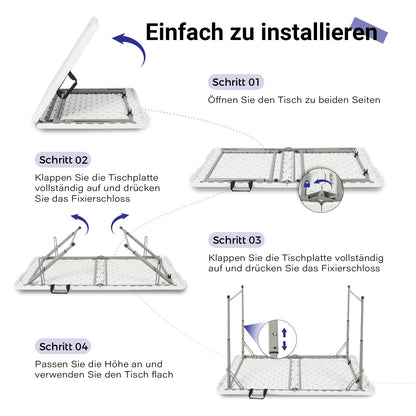 Einfach zu installieren

Schritt 01

Öffnen Sie den Tisch zu beiden Seiten

Schritt 02

Klappen Sie die Tischplatte vollständig auf und drücken Sie das Fixierschloss

Schritt 03

Klappen Sie die Tischplatte vollständig auf und drücken Sie das Fixierschloss

Schritt 04

Passen Sie die Höhe an und verwenden Sie den Tisch flach