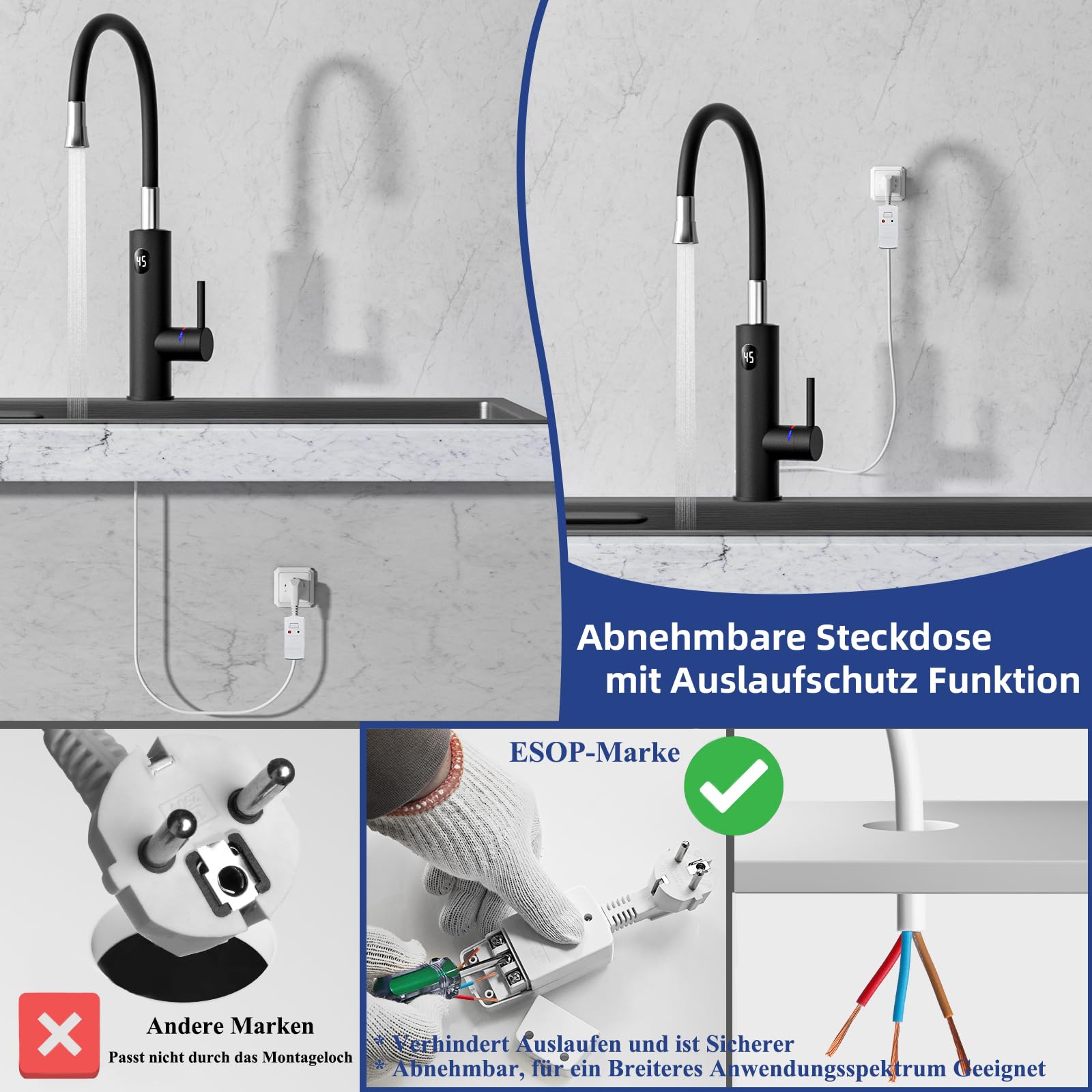 45

45

Abnehmbare Steckdose
mit Auslaufschutz Funktion

Andere Marken
Passt nicht durch das Montageloch

ESOP-Marke

* Verhindert Auslaufen und ist Sicherer
* Abnehmbar, für ein Breiteres Anwendungsspektrum Geeignet