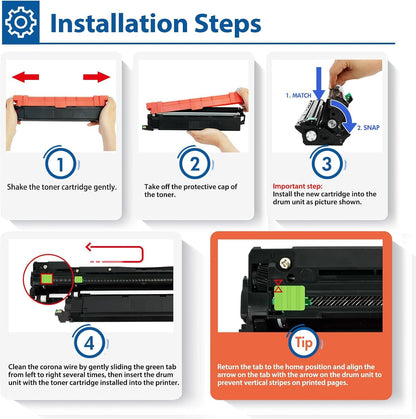 Installation Steps

1

Shake the toner cartridge gently.

2

Take off the protective cap of the toner.

1. MATCH

2. SNAP

3

Important step:
Install the new cartridge into the drum unit as picture shown.

4

Clean the corona wire by gently sliding the green tab from left to right several times, then insert the drum unit with the toner cartridge installed into the printer.

Tip

Return the tab to the home position and align the arrow on the tab with the arrow on the drum unit to prevent vertical stripes on printed pages.