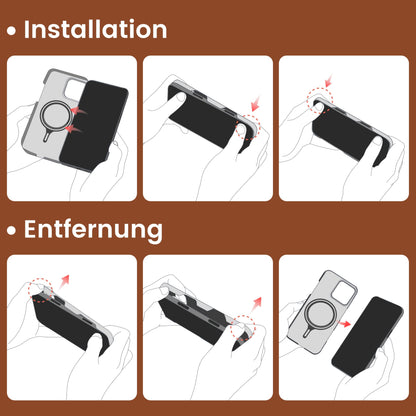 • Installation

• Entfernung