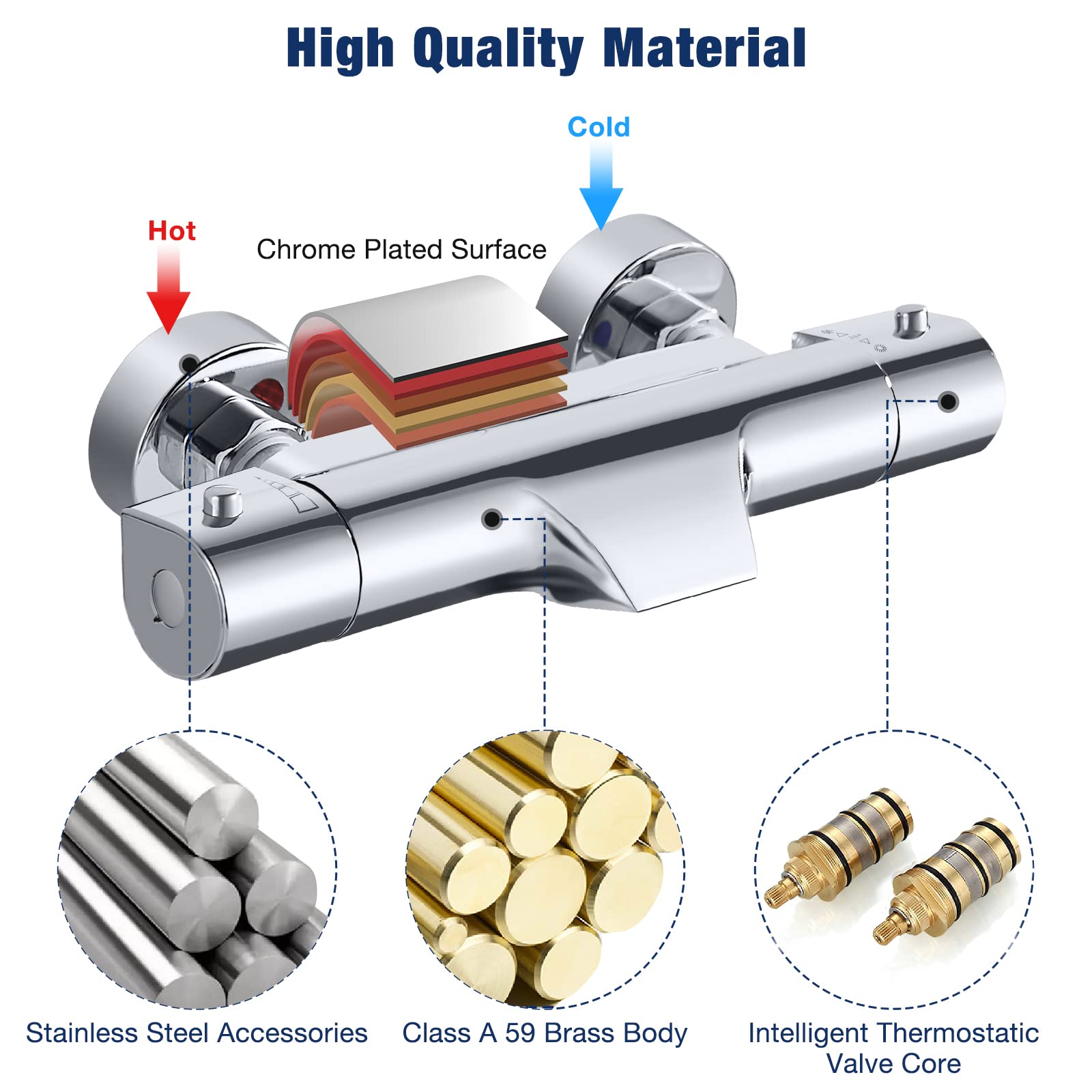 High Quality Material

Cold

Hot

Chrome Plated Surface

Stainless Steel Accessories

Class A 59 Brass Body

Intelligent Thermostatic Valve Core