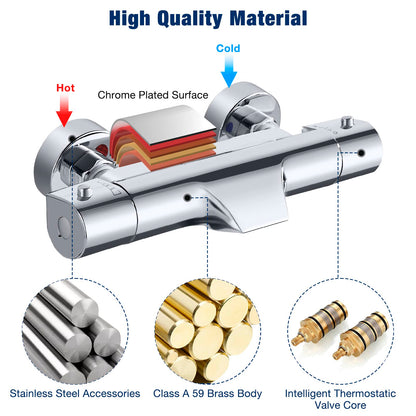 High Quality Material

Cold

Hot

Chrome Plated Surface

Stainless Steel Accessories

Class A 59 Brass Body

Intelligent Thermostatic Valve Core