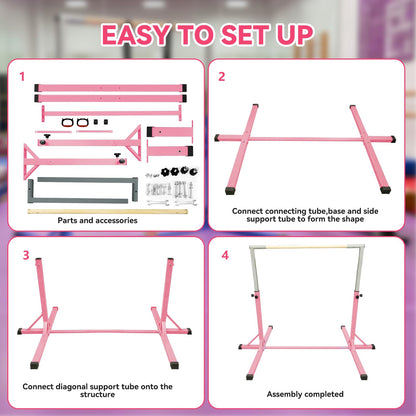 EASY TO SET UP

1

Parts and accessories

2

Connect connecting tube,base and side support tube to form the shape

3

Connect diagonal support tube onto the structure

4

Assembly completed