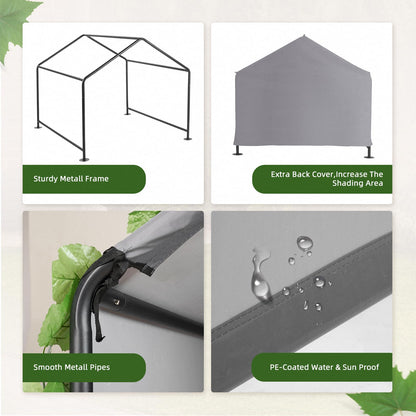 Sturdy Metall Frame

Extra Back Cover,Increase The Shading Area

Smooth Metall Pipes

PE-Coated Water & Sun Proof