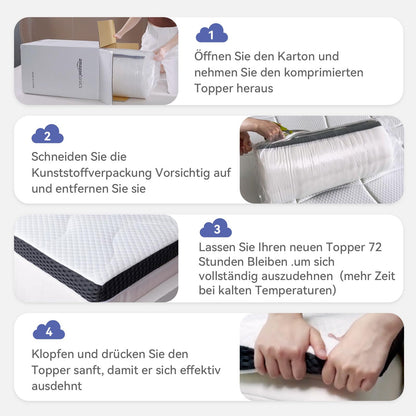 1

Öffnen Sie den Karton und nehmen Sie den komprimierten Topper heraus

2

Schneiden Sie die Kunststoffverpackung Vorsichtig auf und entfernen Sie sie

3

Lassen Sie Ihren neuen Topper 72 Stunden Bleiben .um sich vollständig auszudehnen (mehr Zeit bei kalten Temperaturen)

4

Klopfen und drücken Sie den Topper sanft, damit er sich effektiv ausdehnt