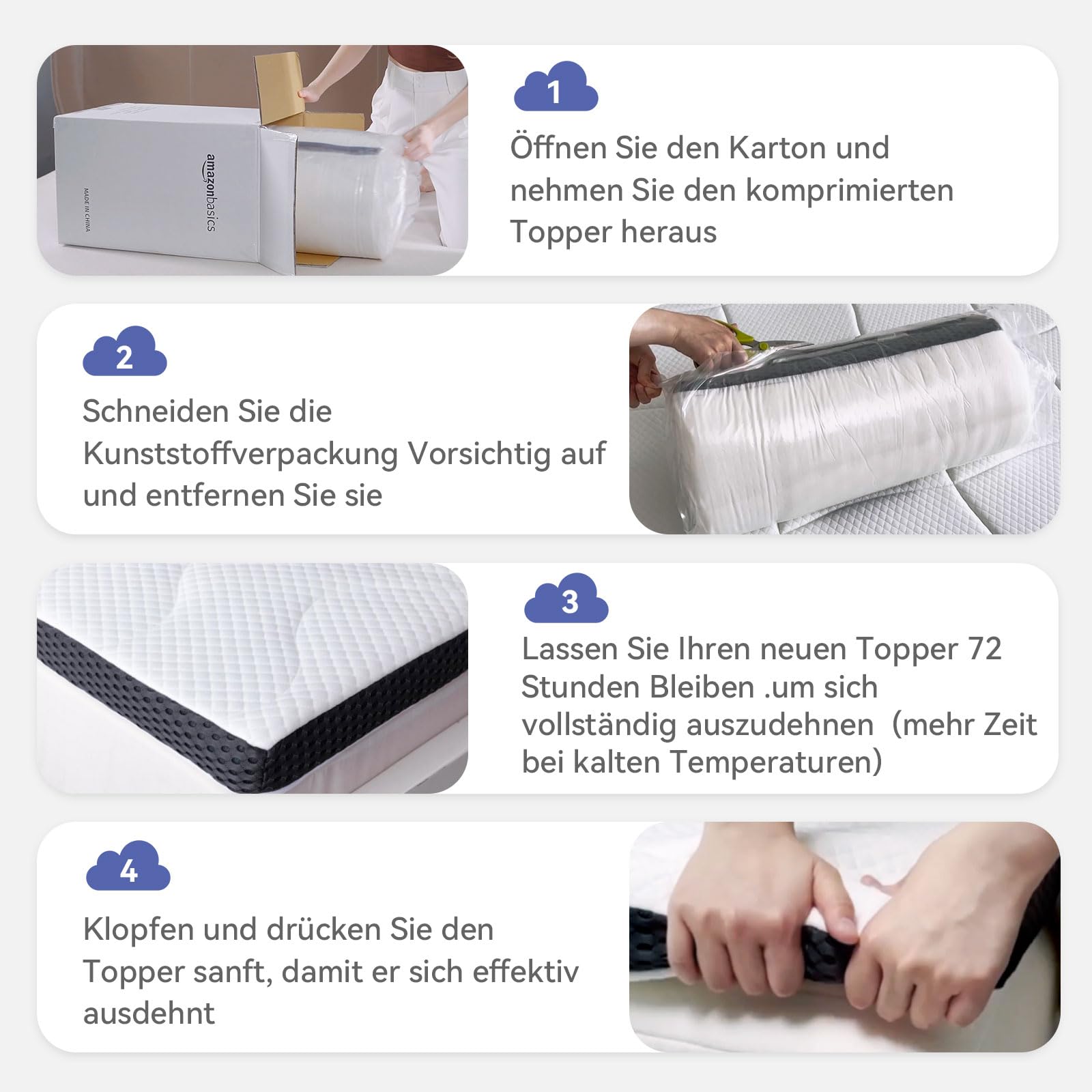 amazonbasics

MADE IN CHINA

1

Öffnen Sie den Karton und nehmen Sie den komprimierten Topper heraus

2

Schneiden Sie die Kunststoffverpackung Vorsichtig auf und entfernen Sie sie

3

Lassen Sie Ihren neuen Topper 72 Stunden Bleiben .um sich vollständig auszudehnen (mehr Zeit bei kalten Temperaturen)

4

Klopfen und drücken Sie den Topper sanft, damit er sich effektiv ausdehnt