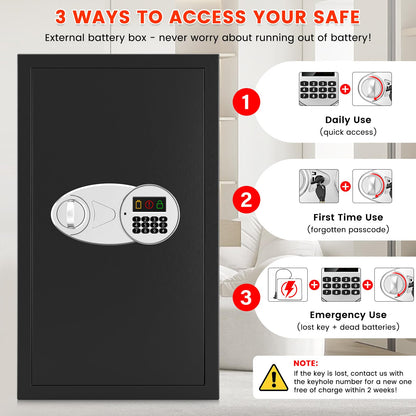 3 WAYS TO ACCESS YOUR SAFE

External battery box - never worry about running out of battery!

1

Daily Use
(quick access)

2

First Time Use
(forgotten passcode)

3

Emergency Use
(lost key + dead batteries)

NOTE:
If the key is lost, contact us with the keyhole number for a new one free of charge within 2 weeks!