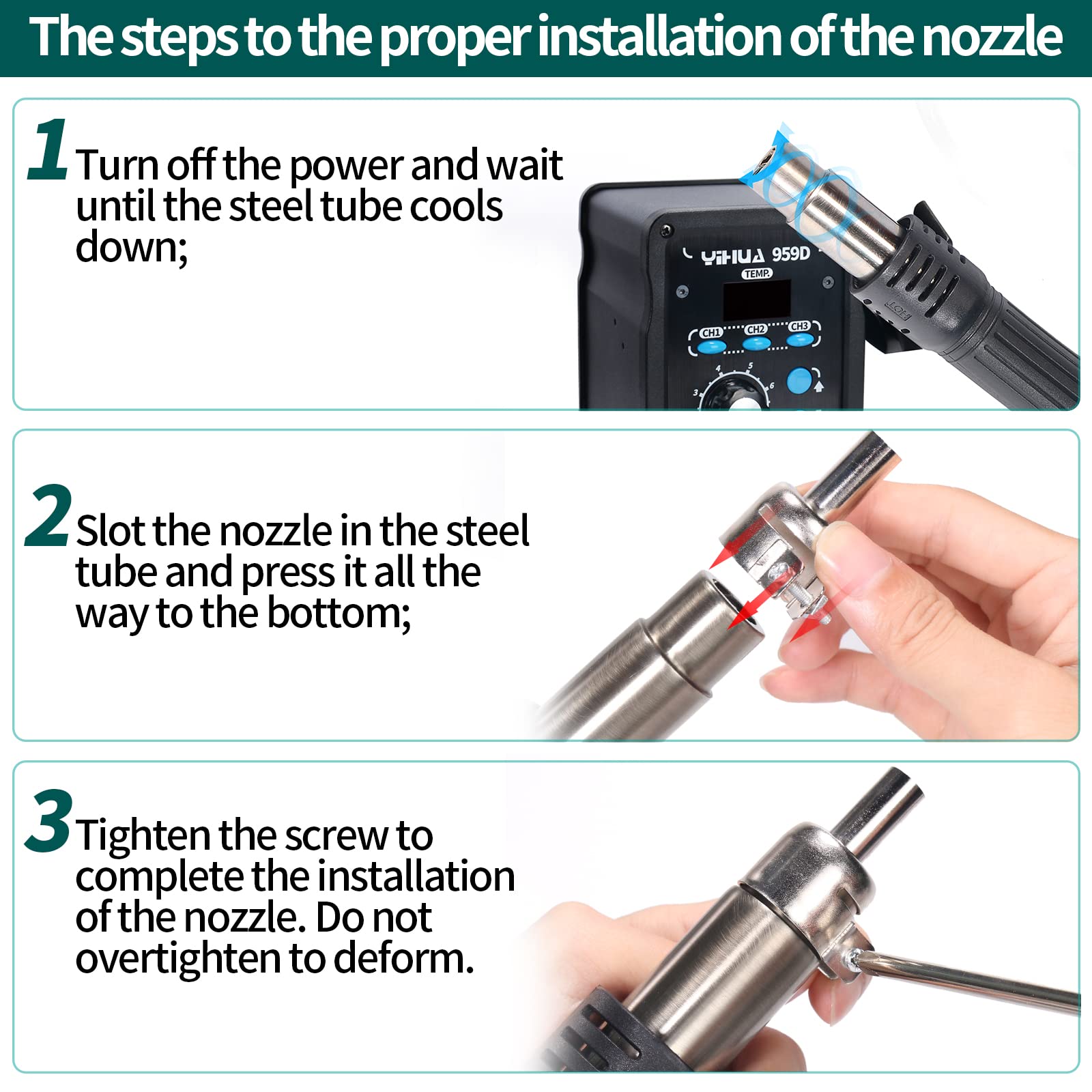 The steps to the proper installation of the nozzle

1 Turn off the power and wait until the steel tube cools down;

YIHUA 959D
TEMP.
CH1 CH2 CH3
3 4 5 6
HOT

2 Slot the nozzle in the steel tube and press it all the way to the bottom;

3 Tighten the screw to complete the installation of the nozzle. Do not overtighten to deform.