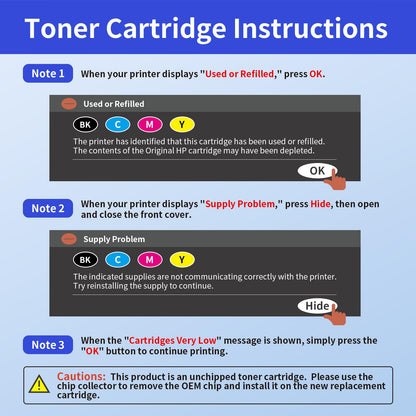 Toner Cartridge Instructions

Note 1 When your printer displays "Used or Refilled," press OK.

Used or Refilled

BK C M Y

The printer has identified that this cartridge has been used or refilled. The contents of the Original HP cartridge may have been depleted.

OK

Note 2 When your printer displays "Supply Problem," press Hide, then open and close the front cover.

Supply Problem

BK C M Y

The indicated supplies are not communicating correctly with the printer. Try reinstalling the supply to continue.

Hide

Note 3 When the "Cartridges Very Low" message is shown, simply press the "OK" button to continue printing.

Cautions: This product is an unchipped toner cartridge. Please use the chip collector to remove the OEM chip and install it on the new replacement cartridge.