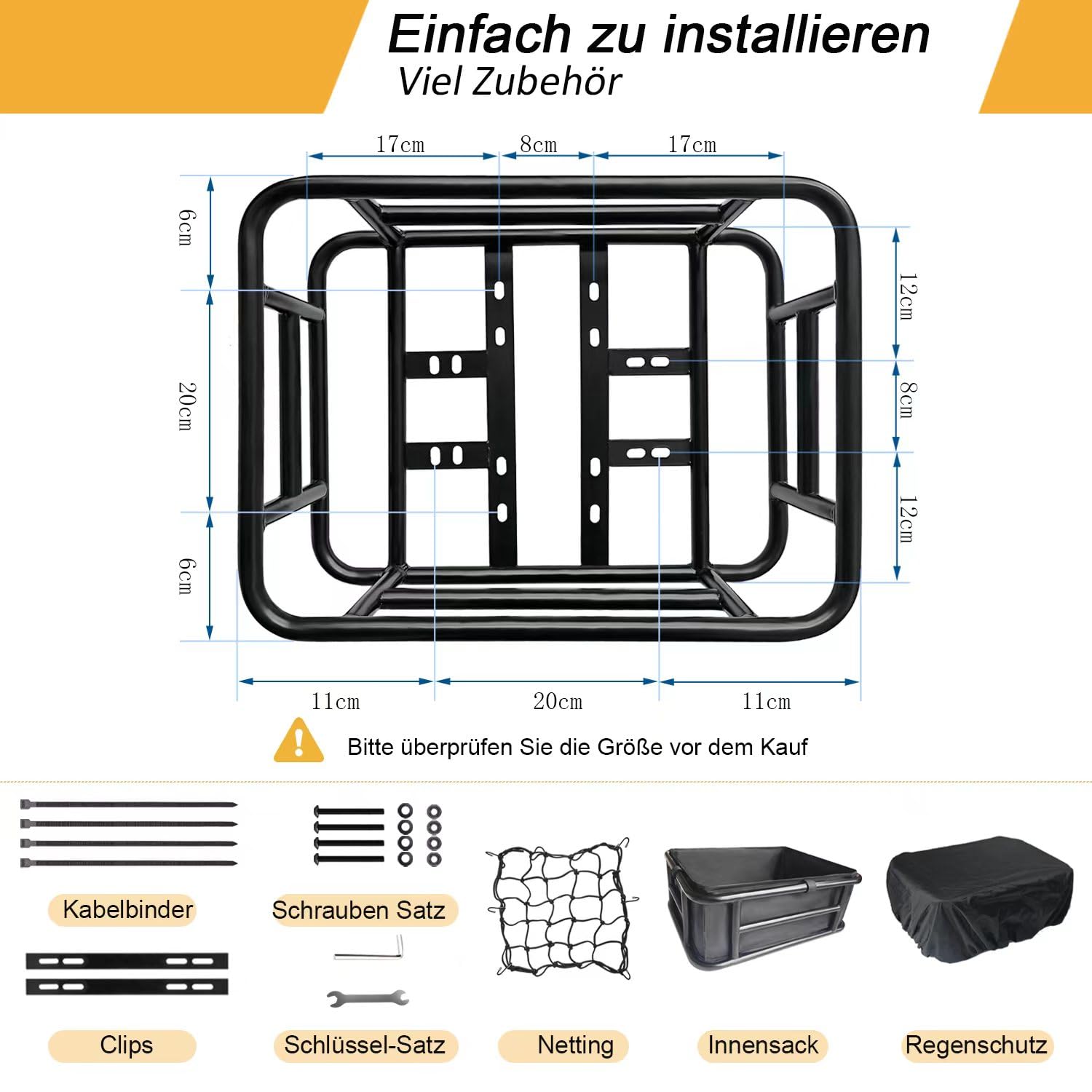 Einfach zu installieren
Viel Zubehör

17cm
8cm
17cm
6cm
20cm
6cm
12cm
8cm
12cm
11cm
20cm
11cm

Bitte überprüfen Sie die Größe vor dem Kauf

Kabelbinder
Schrauben Satz
Clips
Schlüssel-Satz
Netting
Innensack
Regenschutz