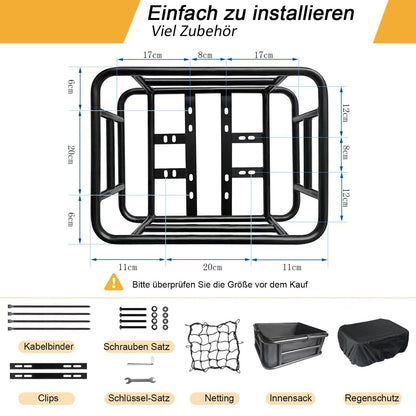 Einfach zu installieren
Viel Zubehör

17cm
8cm
17cm
6cm
20cm
6cm
12cm
8cm
12cm
11cm
20cm
11cm

Bitte überprüfen Sie die Größe vor dem Kauf

Kabelbinder
Schrauben Satz
Clips
Schlüssel-Satz
Netting
Innensack
Regenschutz