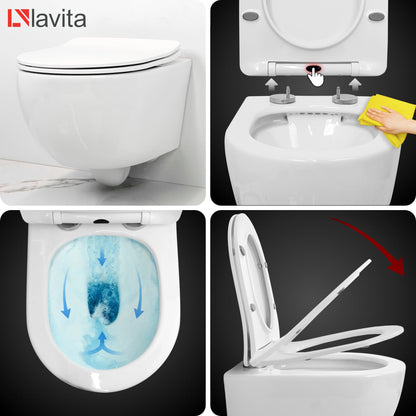 lavita