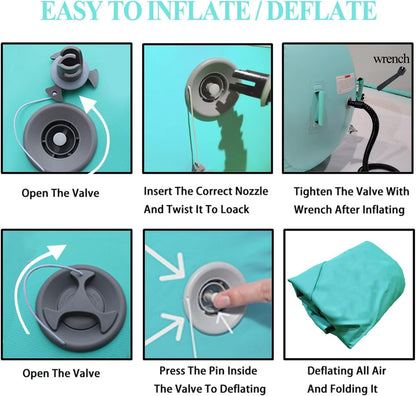 EASY TO INFLATE / DEFLATE

wrench

Open The Valve

Insert The Correct Nozzle And Twist It To Loack

Tighten The Valve With Wrench After Inflating

Open The Valve

Press The Pin Inside The Valve To Deflating

Deflating All Air And Folding It