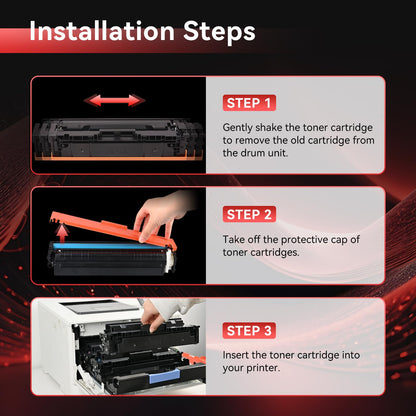 Installation Steps

STEP 1

Gently shake the toner cartridge to remove the old cartridge from the drum unit.

STEP 2

Take off the protective cap of toner cartridges.

STEP 3

Insert the toner cartridge into your printer.