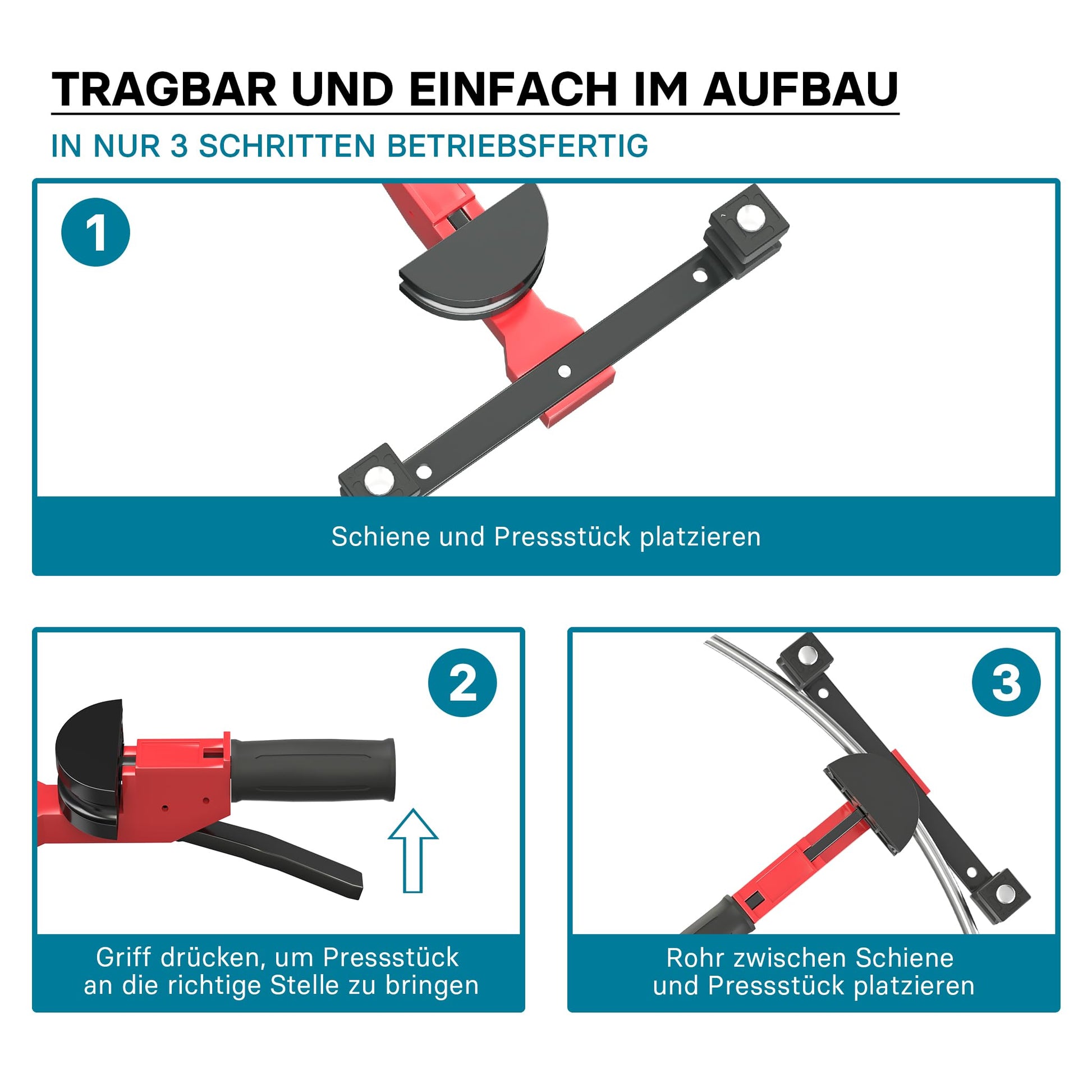 TRAGBAR UND EINFACH IM AUFBAU

IN NUR 3 SCHRITTEN BETRIEBSFERTIG

1

Schiene und Pressstück platzieren

2

Griff drücken, um Pressstück an die richtige Stelle zu bringen

3

Rohr zwischen Schiene und Pressstück platzieren