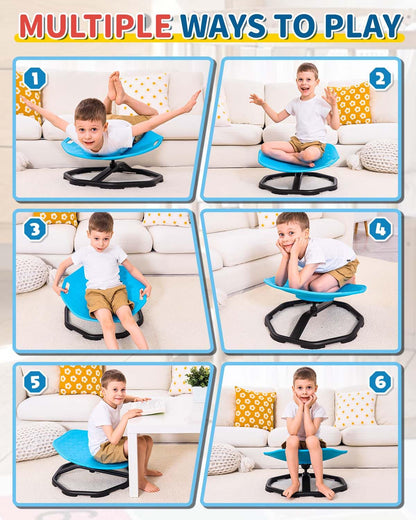 MULTIPLE WAYS TO PLAY

1

2

3

4

5

6