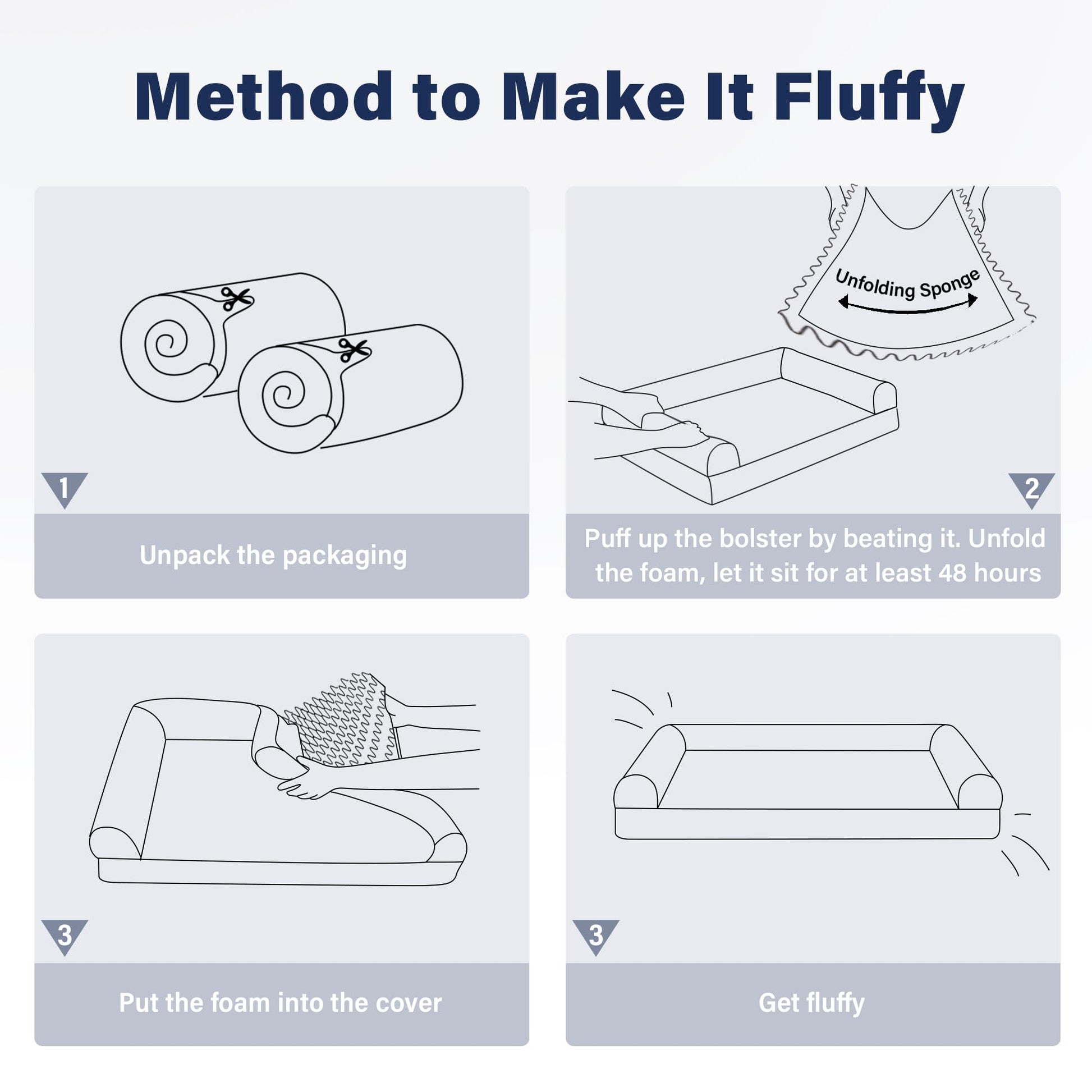 Method to Make It Fluffy

1

Unpack the packaging

Unfolding Sponge

2

Puff up the bolster by beating it. Unfold the foam, let it sit for at least 48 hours

3

Put the foam into the cover

3

Get fluffy