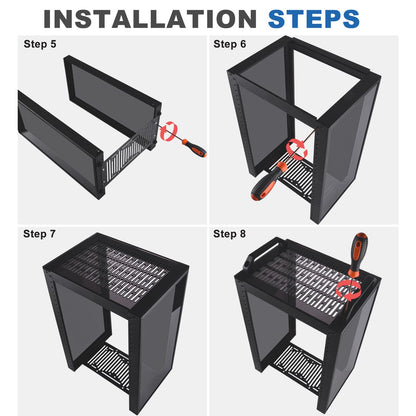 INSTALLATION STEPS

Step 5

Step 6

Step 7

Step 8