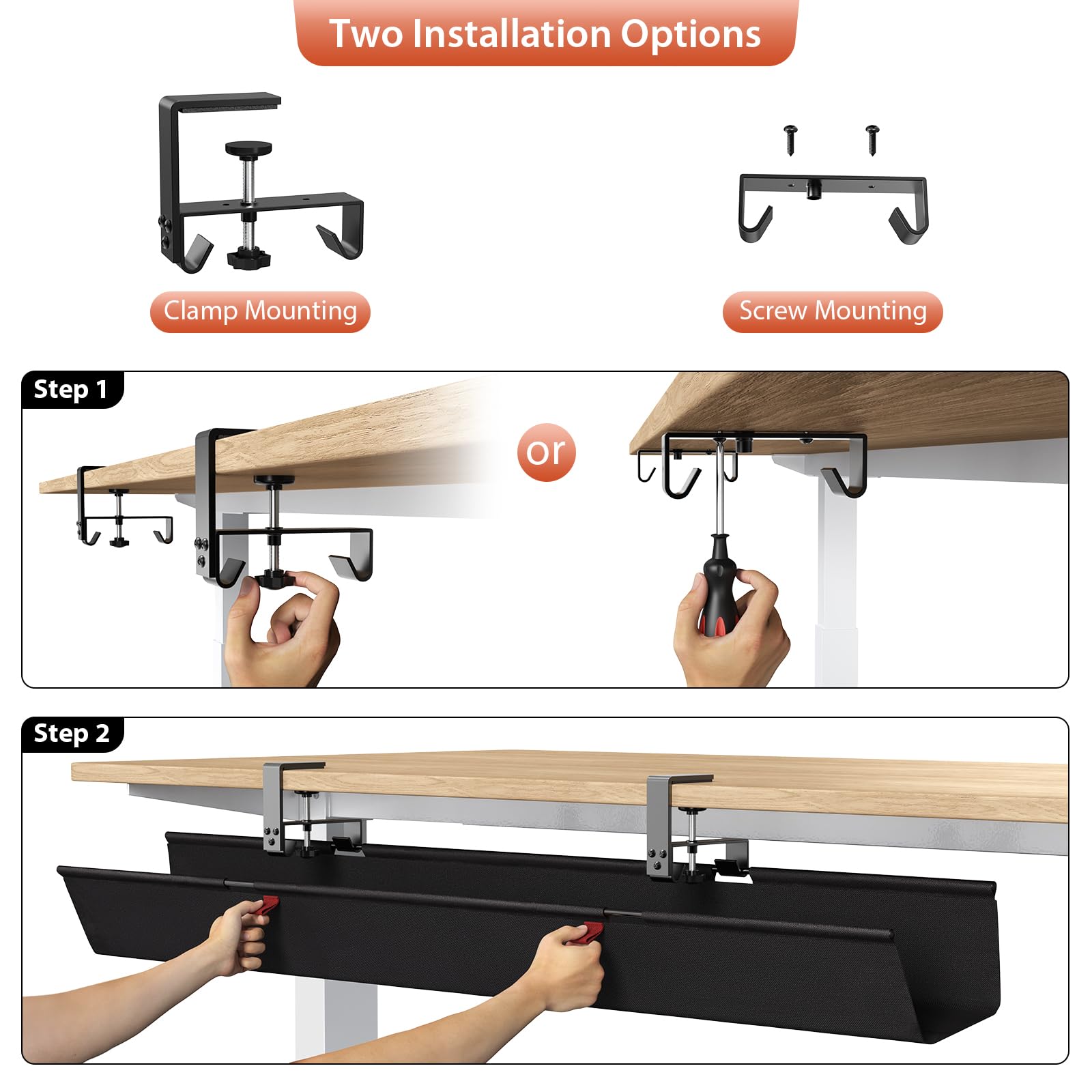 Two Installation Options

Clamp Mounting

Screw Mounting

Step 1

or

Step 2