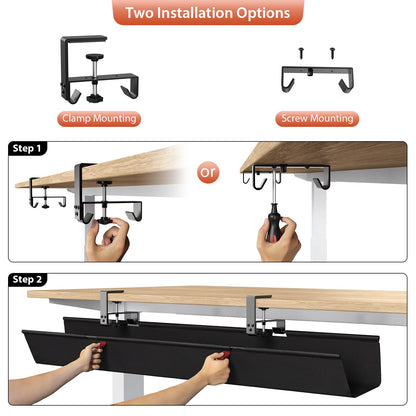 Two Installation Options

Clamp Mounting

Screw Mounting

Step 1

or

Step 2